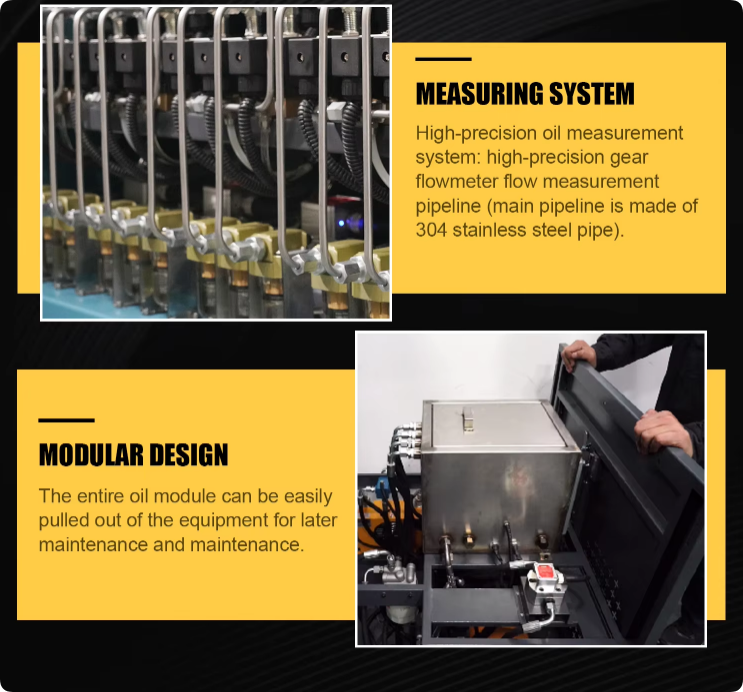 MEASURING SYSTEM

High-precision oil measurement system: high-precision gear flowmeter flow measurement pipeline (main pipeline is made of 304 stainless steel pipe).

MODULAR DESIGN

The entire oil module can be easily pulled out of the equipment for later maintenance and maintenance.